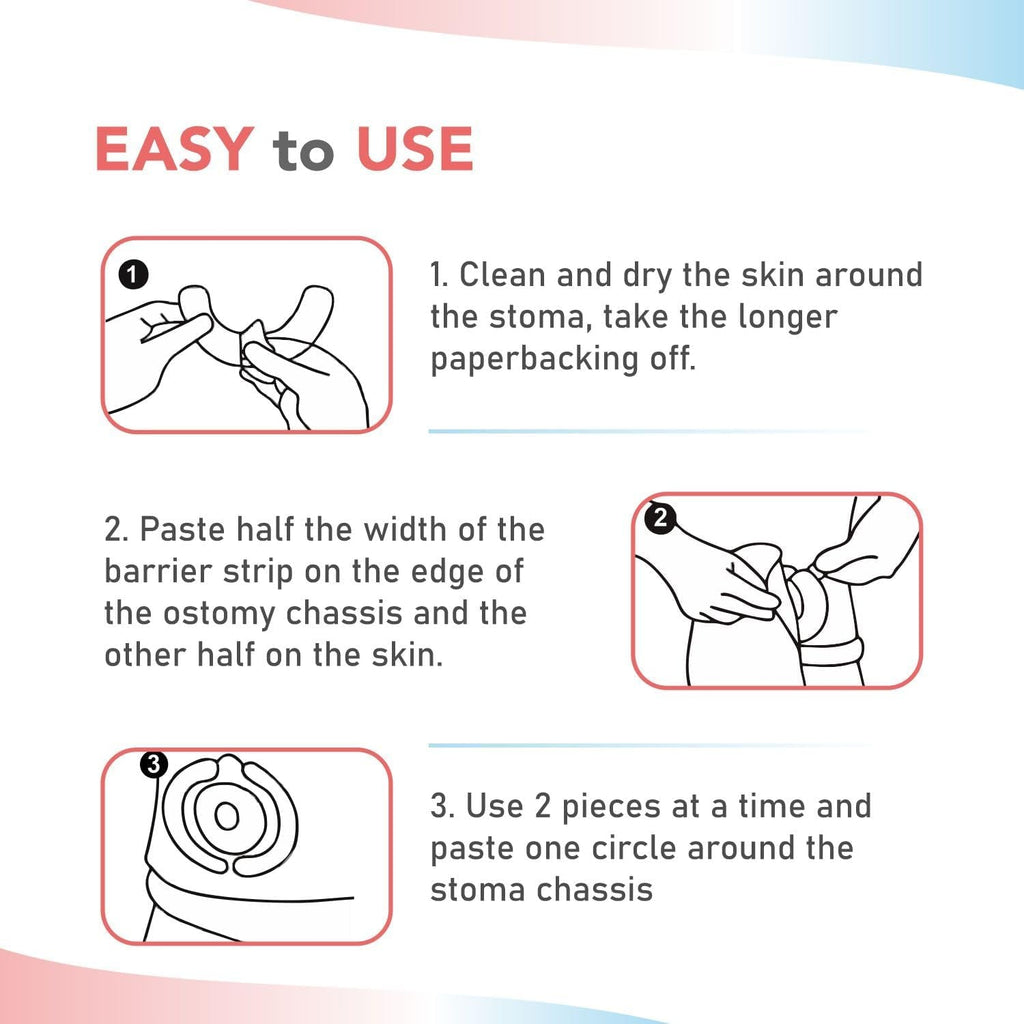 EASY to USE

1

1. Clean and dry the skin around the stoma, take the longer paperbacking off.

2. Paste half the width of the barrier strip on the edge of the ostomy chassis and the other half on the skin.

2

3

3. Use 2 pieces at a time and paste one circle around the stoma chassis