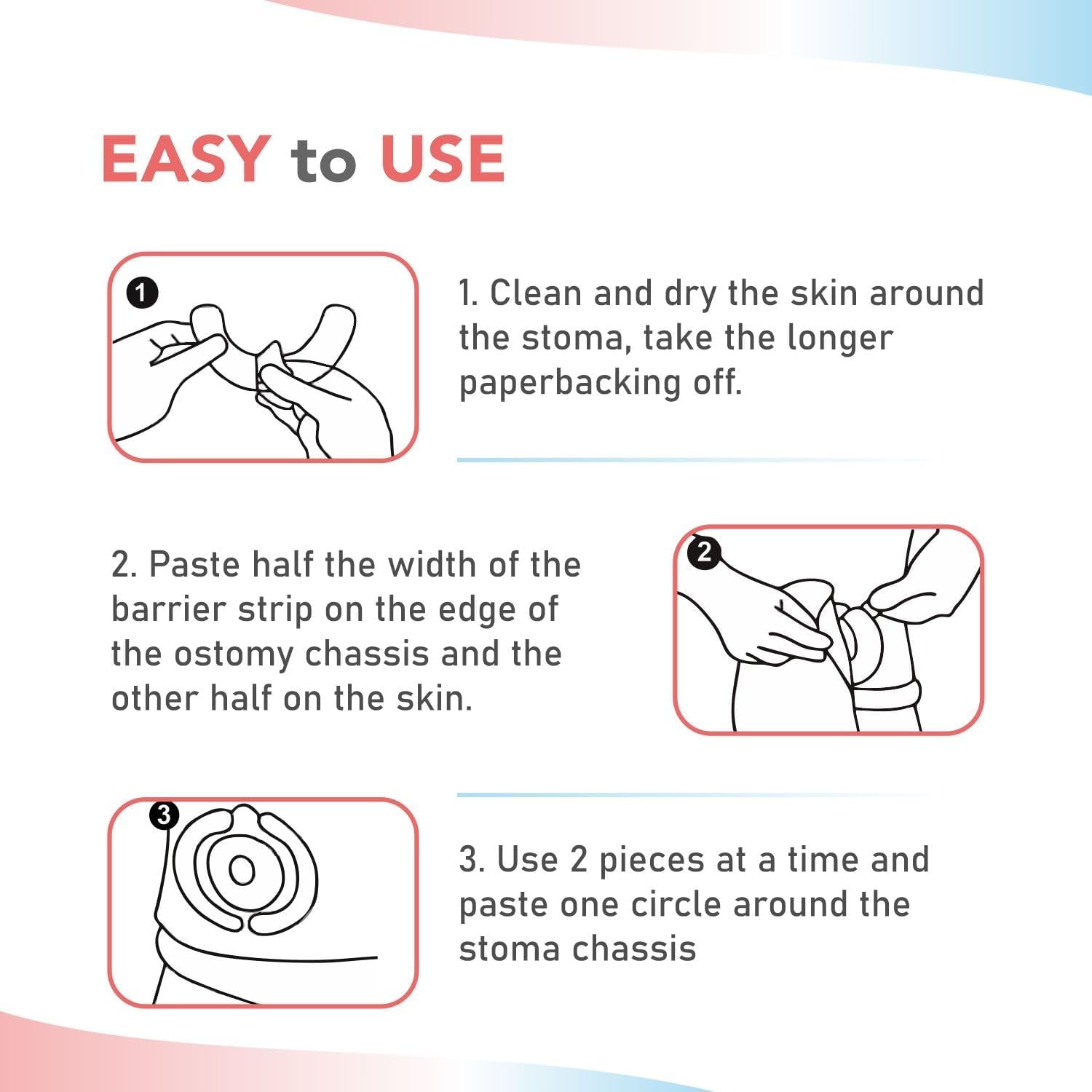 EASY to USE

1

1. Clean and dry the skin around the stoma, take the longer paperbacking off.

2. Paste half the width of the barrier strip on the edge of the ostomy chassis and the other half on the skin.

2

3

3. Use 2 pieces at a time and paste one circle around the stoma chassis